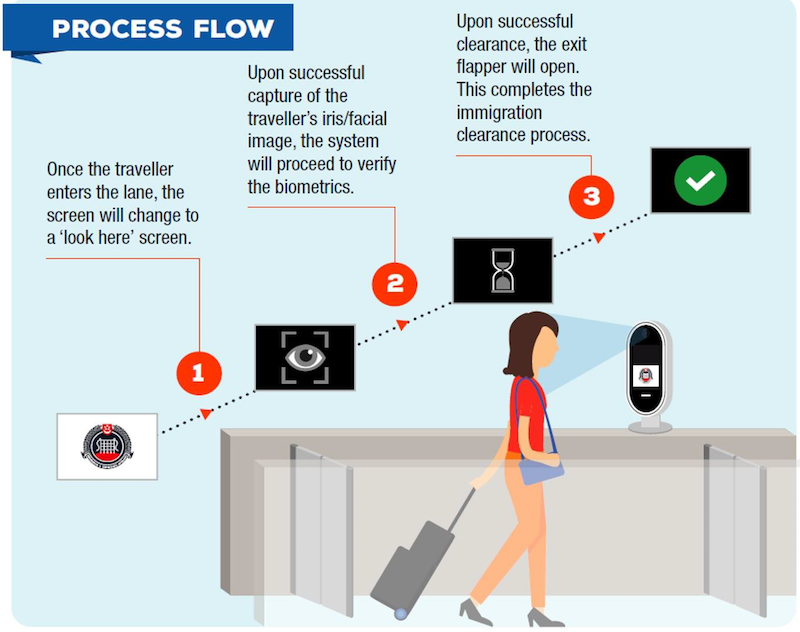 PROCESS FLOW

Once the traveller enters the lane, the screen will change to a 'look here' screen.

1

Upon successful capture of the traveller's iris/facial image, the system will proceed to verify the biometrics.

2

Upon successful clearance, the exit flapper will open. This completes the immigration clearance process.

3