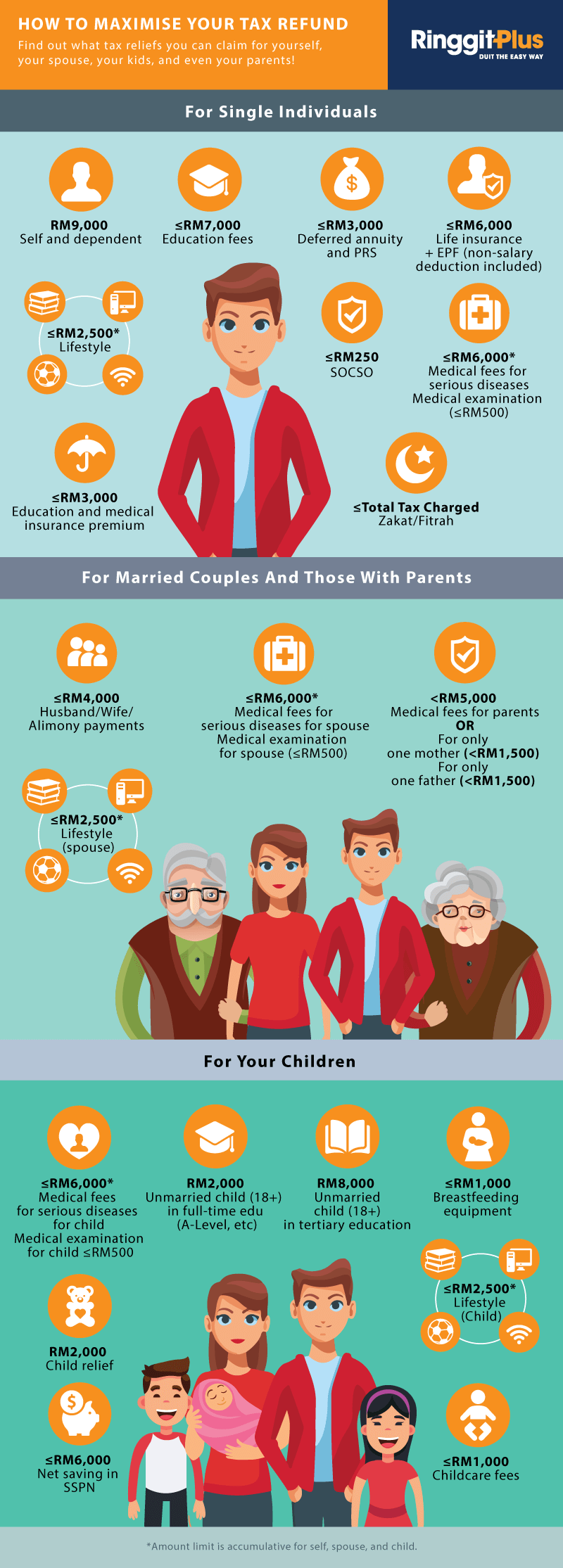 HOW TO MAXIMISE YOUR TAX REFUND
Find out what tax reliefs you can claim for yourself, your spouse, your kids, and even your parents!

RinggitPlus
DUIT THE EASY WAY

For Single Individuals

RM9,000
Self and dependent

≤RM7,000
Education fees

≤RM3,000
Deferred annuity and PRS

≤RM6,000
Life insurance + EPF (non-salary deduction included)

≤RM2,500*
Lifestyle

≤RM250
SOCSO

≤RM6,000*
Medical fees for serious diseases
Medical examination (≤RM500)

≤RM3,000
Education and medical insurance premium

≤Total Tax Charged
Zakat/Fitrah

For Married Couples And Those With Parents

≤RM4,000
Husband/Wife/ Alimony payments

≤RM6,000*
Medical fees for serious diseases for spouse
Medical examination for spouse (≤RM500)

<RM5,000
Medical fees for parents
OR
For only one mother (<RM1,500)
For only one father (<RM1,500)

≤RM2,500*
Lifestyle (spouse)

For Your Children

≤RM6,000*
Medical fees for serious diseases for child
Medical examination for child ≤RM500

RM2,000
Unmarried child (18+) in full-time edu (A-Level, etc)

RM8,000
Unmarried child (18+) in tertiary education

≤RM1,000
Breastfeeding equipment

≤RM2,500*
Lifestyle (Child)

RM2,000
Child relief

≤RM6,000
Net saving in SSPN

≤RM1,000
Childcare fees

*Amount limit is accumulative for self, spouse, and child.