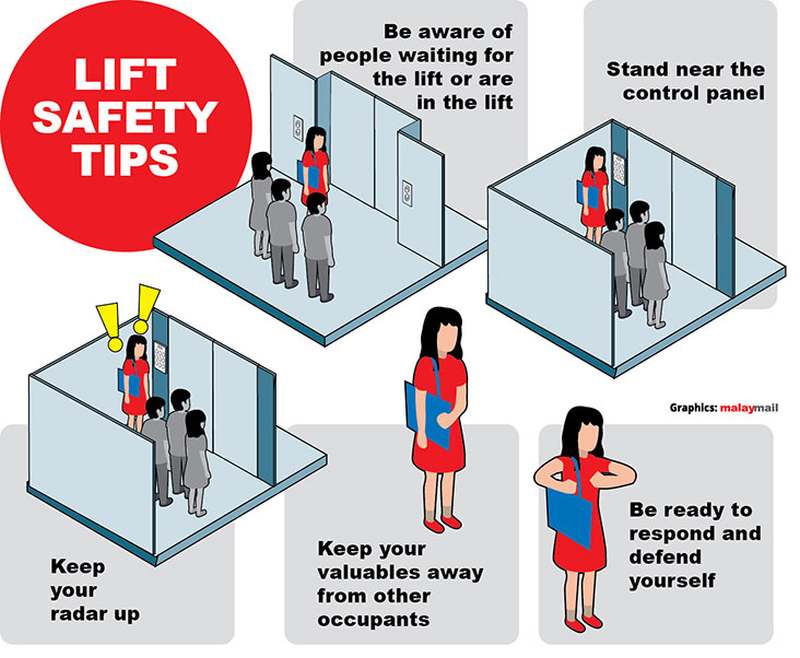 LIFT SAFETY TIPS

Be aware of people waiting for the lift or are in the lift

Stand near the control panel

Graphics: malaymail

Keep your radar up

Keep your valuables away from other occupants

Be ready to respond and defend yourself