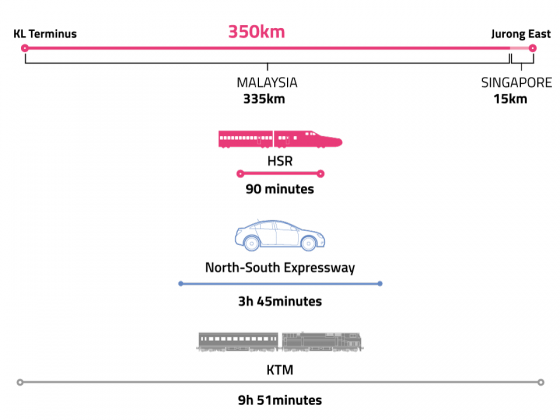 KL Terminus
350km
Jurong East

MALAYSIA
335km

SINGAPORE
15km

HSR
90 minutes

North-South Expressway
3h 45minutes

KTM
9h 51minutes