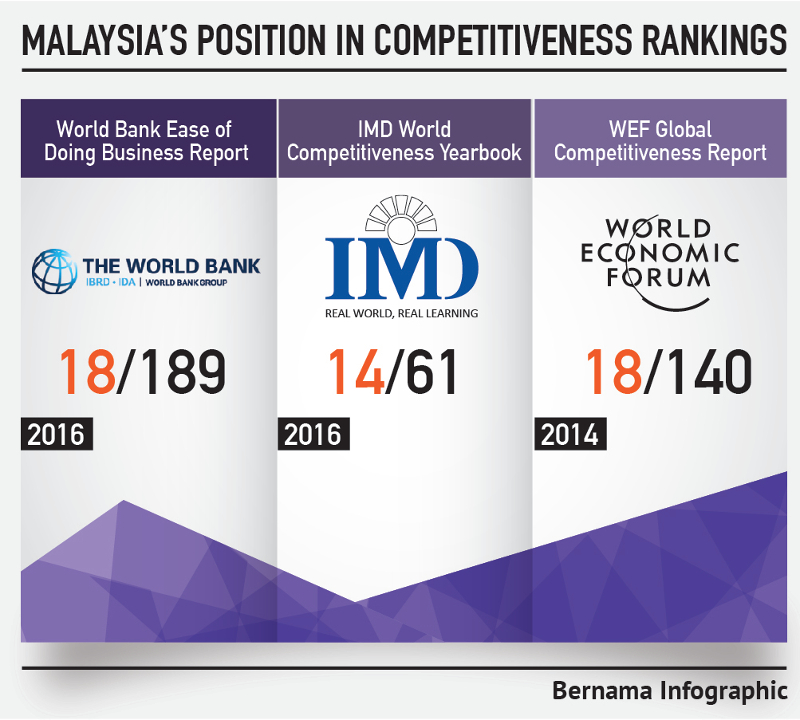 MALAYSIA'S POSITION IN COMPETITIVENESS RANKINGS

World Bank Ease of Doing Business Report

THE WORLD BANK
IBRD • IDA | WORLD BANK GROUP

18/189

2016

IMD World Competitiveness Yearbook

IMD
REAL WORLD, REAL LEARNING

14/61

2016

WEF Global Competitiveness Report

WORLD ECONOMIC FORUM

18/140

2014

Bernama Infographic