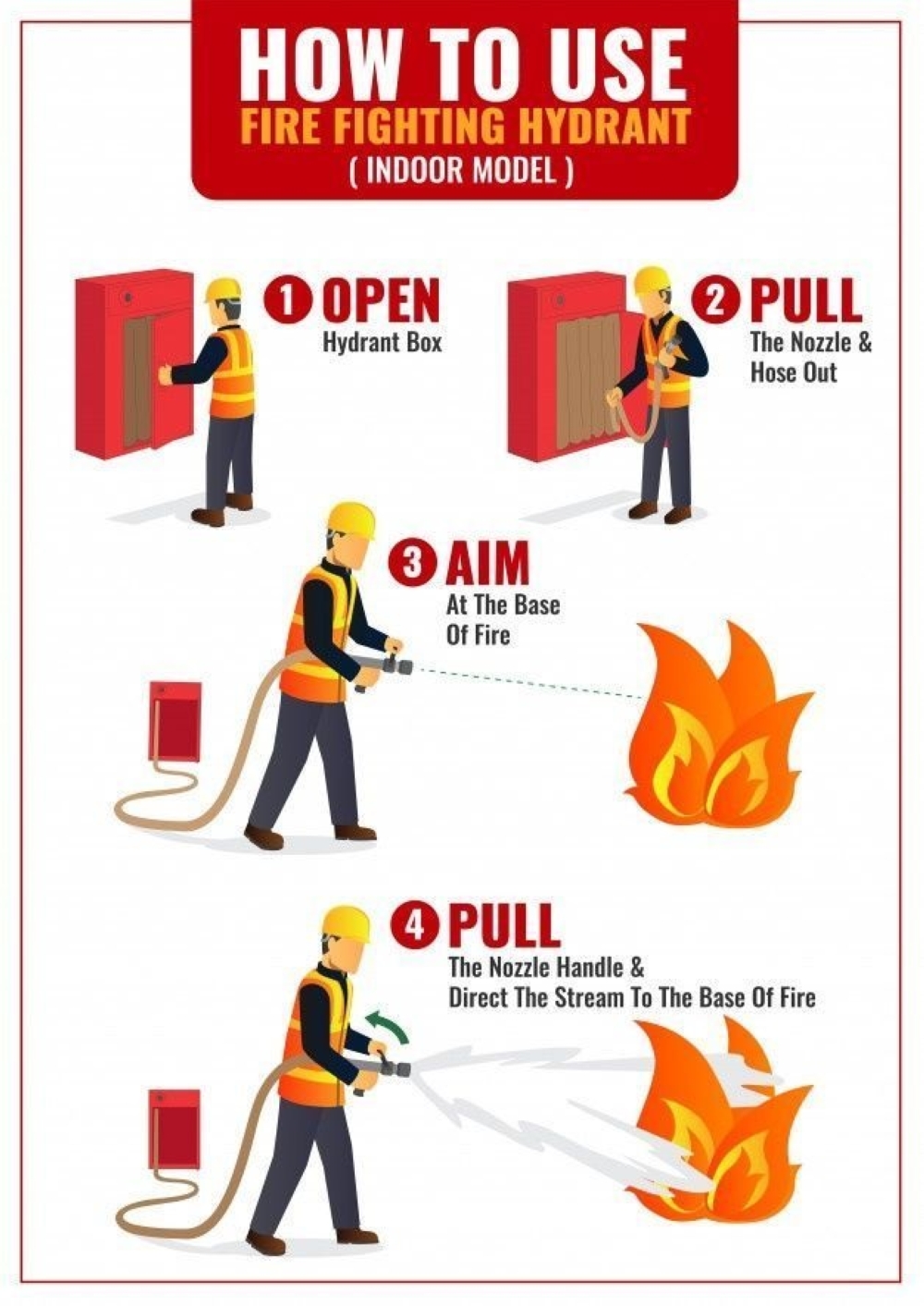 HOW TO USE
FIRE FIGHTING HYDRANT
( INDOOR MODEL )

1 OPEN
Hydrant Box

2 PULL
The Nozzle & Hose Out

3 AIM
At The Base Of Fire

4 PULL
The Nozzle Handle & Direct The Stream To The Base Of Fire